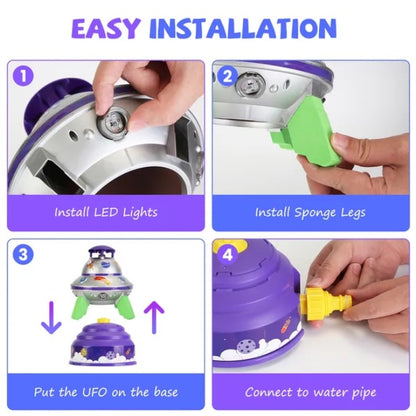 EASY INSTALLATION

1

Install LED Lights

2

Install Sponge Legs

3

Put the UFO on the base

4

Connect to water pipe